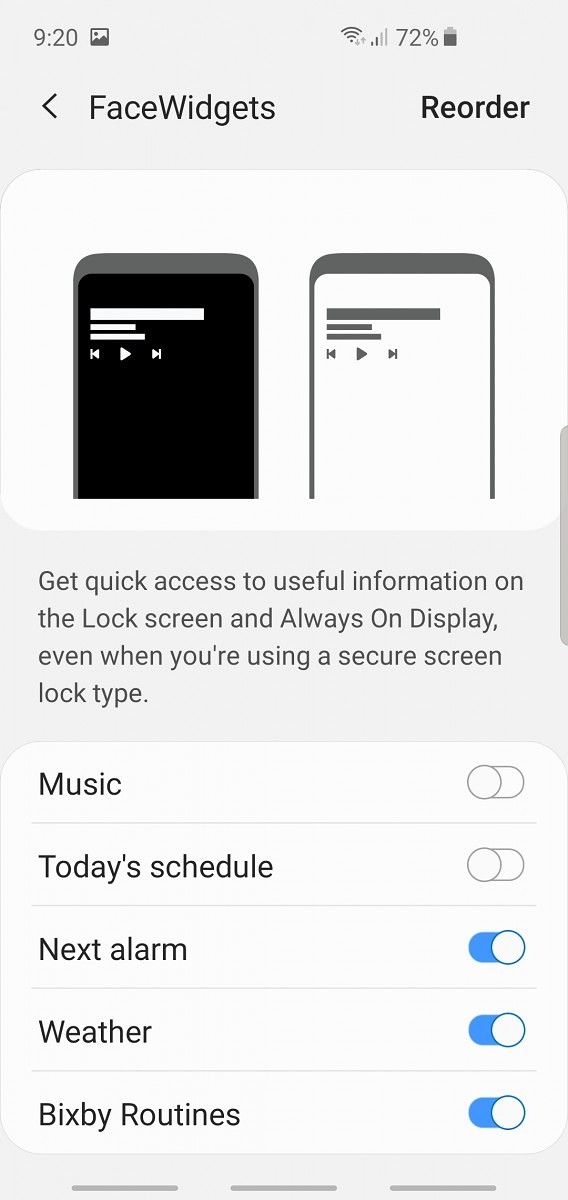 9:20

72%

FaceWidgets

Reorder

Get quick access to useful information on the Lock screen and Always On Display, even when you're using a secure screen lock type.

Music

Today's schedule

Next alarm

Weather

Bixby Routines