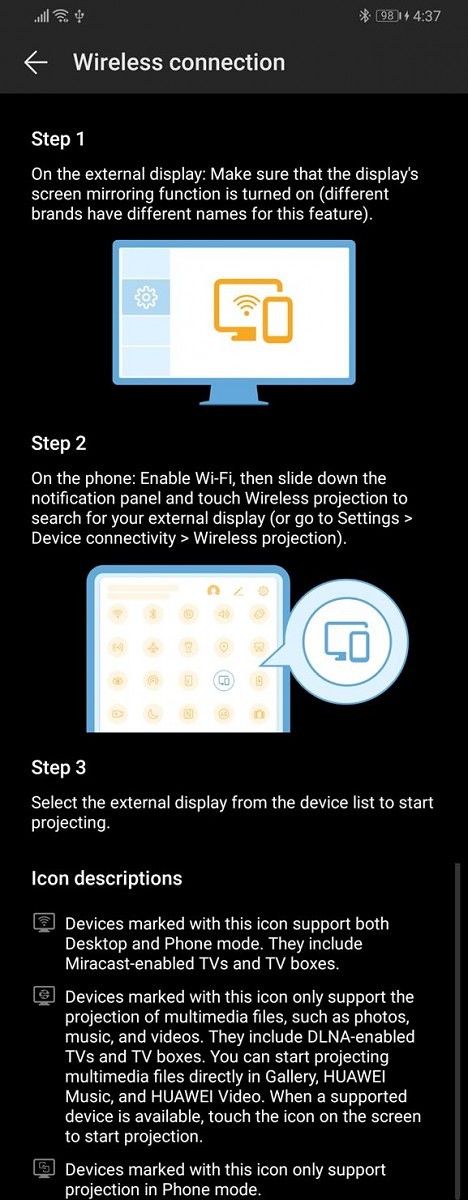 98 4:37

Wireless connection

Step 1

On the external display: Make sure that the display's screen mirroring function is turned on (different brands have different names for this feature).

Step 2

On the phone: Enable Wi-Fi, then slide down the notification panel and touch Wireless projection to search for your external display (or go to Settings > Device connectivity > Wireless projection).

Step 3

Select the external display from the device list to start projecting.

Icon descriptions

Devices marked with this icon support both Desktop and Phone mode. They include Miracast-enabled TVs and TV boxes.

Devices marked with this icon only support the projection of multimedia files, such as photos, music, and videos. They include DLNA-enabled TVs and TV boxes. You can start projecting multimedia files directly in Gallery, HUAWEI Music, and HUAWEI Video. When a supported device is available, touch the icon on the screen to start projection.

Devices marked with this icon only support projection in Phone mode.